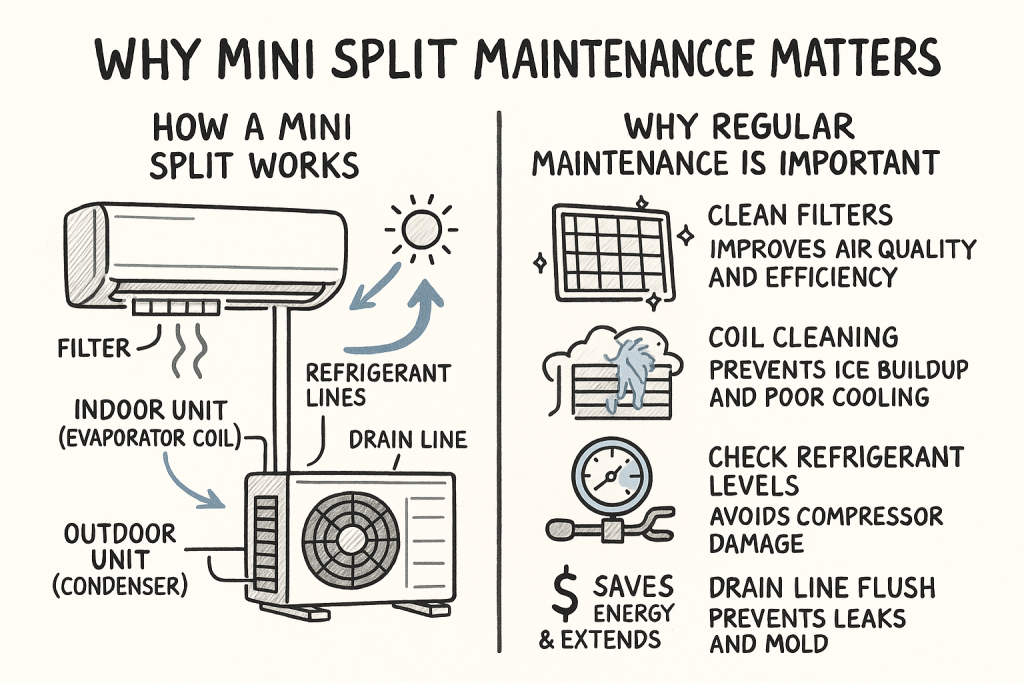 WHY MINI SPLIT MAINTENANCCE MATTERS

HOW A MINI SPLIT WORKS

FILTER

REFRIGERANT LINES

INDOOR UNIT (EVAPORATOR COIL)

DRAIN LINE

OUTDOOR UNIT (CONDENSER)

WHY REGULAR MAINTENANCE IS IMPORTANT

CLEAN FILTERS
IMPROVES AIR QUALITY AND EFFICIENCY

COIL CLEANING
PREVENTS ICE BUILDUP AND POOR COOLING

CHECK REFRIGERANT LEVELS
AVOIDS COMPRESSOR DAMAGE

$ SAVES ENERGY & EXTENDS

DRAIN LINE FLUSH
PREVENTS LEAKS AND MOLD